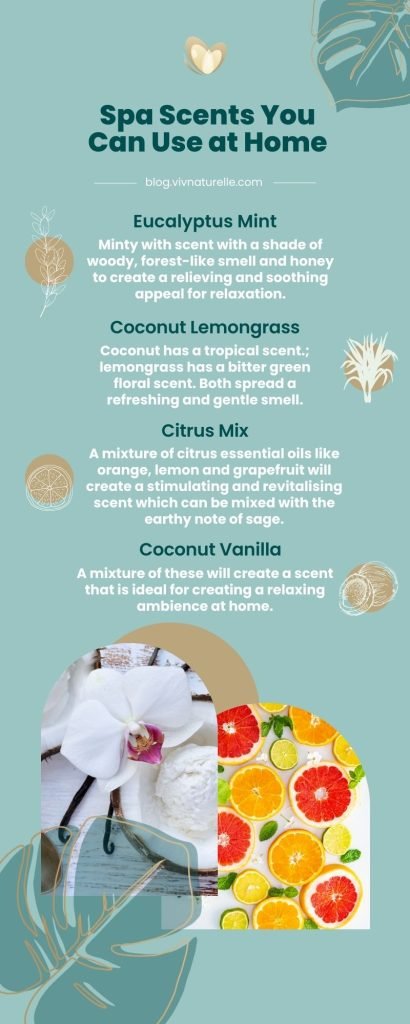 Spa Scents You Can Use at Home

blog.vivnaturelle.com

Eucalyptus Mint

Minty with scent with a shade of woody, forest-like smell and honey to create a relieving and soothing appeal for relaxation.

Coconut Lemongrass

Coconut has a tropical scent.; lemongrass has a bitter green floral scent. Both spread a refreshing and gentle smell.

Citrus Mix

A mixture of citrus essential oils like orange, lemon and grapefruit will create a stimulating and revitalising scent which can be mixed with the earthy note of sage.

Coconut Vanilla

A mixture of these will create a scent that is ideal for creating a relaxing ambience at home.