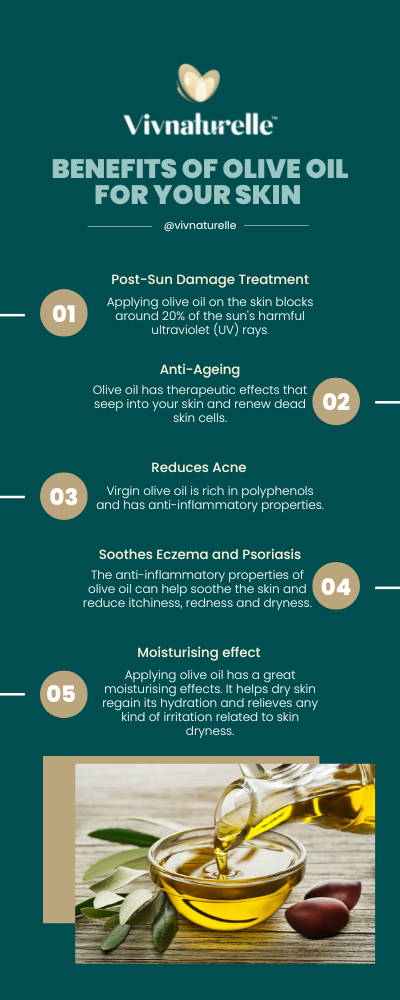 Vivnaturelle™

BENEFITS OF OLIVE OIL FOR YOUR SKIN

@vivnaturelle

01

Post-Sun Damage Treatment

Applying olive oil on the skin blocks around 20% of the sun's harmful ultraviolet (UV) rays.

02

Anti-Ageing

Olive oil has therapeutic effects that seep into your skin and renew dead skin cells.

03

Reduces Acne

Virgin olive oil is rich in polyphenols and has anti-inflammatory properties.

04

Soothes Eczema and Psoriasis

The anti-inflammatory properties of olive oil can help soothe the skin and reduce itchiness, redness and dryness.

05

Moisturising effect

Applying olive oil has a great moisturising effects. It helps dry skin regain its hydration and relieves any kind of irritation related to skin dryness.